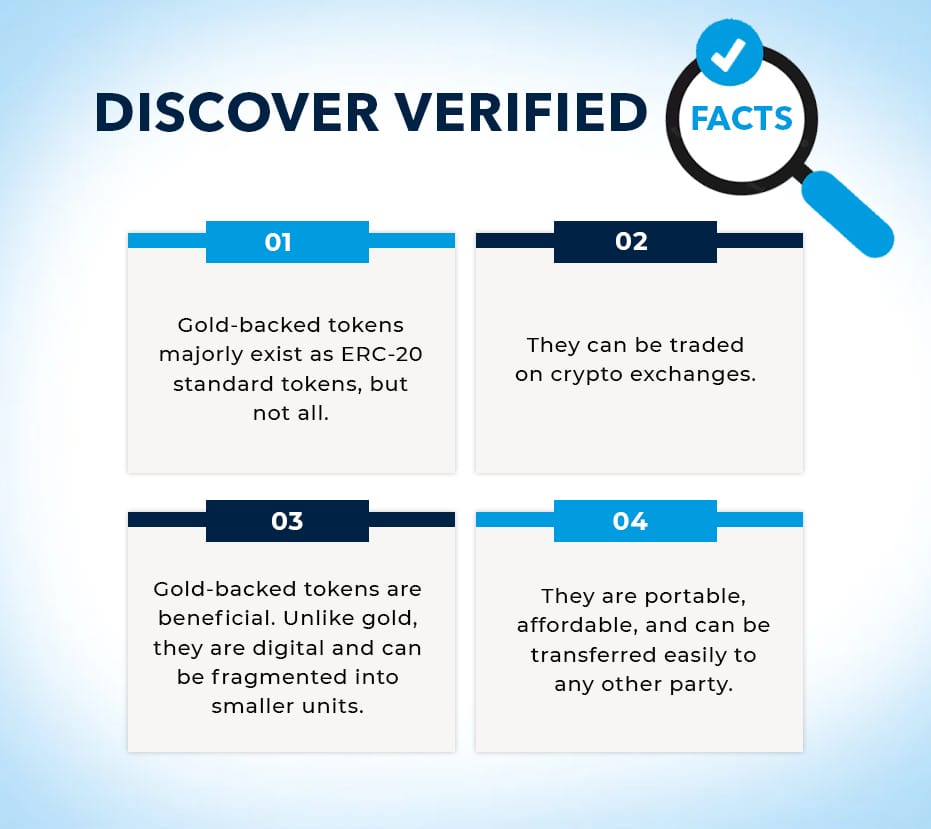 DISCOVER VERIFIED FACTS

01

Gold-backed tokens majorly exist as ERC-20 standard tokens, but not all.

02

They can be traded on crypto exchanges.

03

Gold-backed tokens are beneficial. Unlike gold, they are digital and can be fragmented into smaller units.

04

They are portable, affordable, and can be transferred easily to any other party.