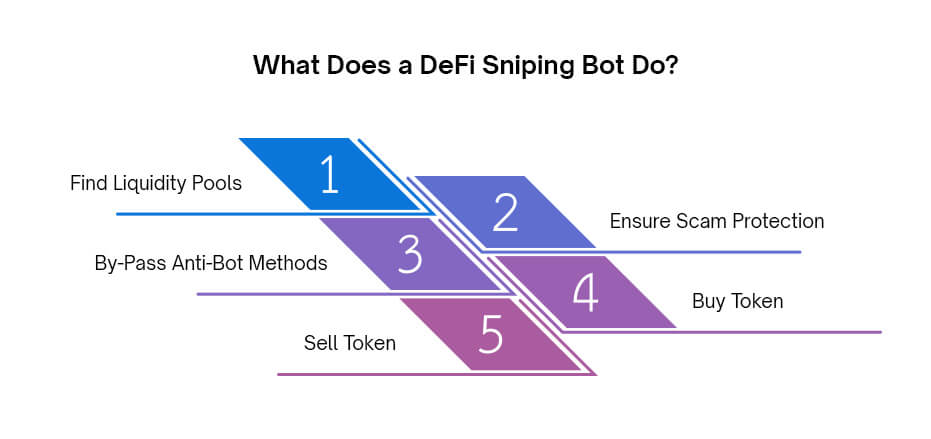 What Does a DeFi Sniping Bot Do?

1
Find Liquidity Pools

2
Ensure Scam Protection

3
By-Pass Anti-Bot Methods

4
Buy Token

5
Sell Token