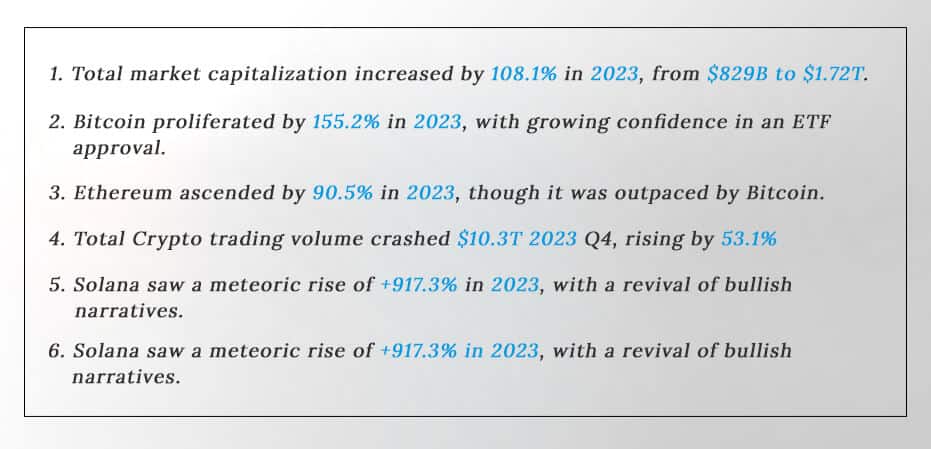 1. Total market capitalization increased by 108.1% in 2023, from \$829B to \$1.72T.

2. Bitcoin proliferated by 155.2% in 2023, with growing confidence in an ETF approval.

3. Ethereum ascended by 90.5% in 2023, though it was outpaced by Bitcoin.

4. Total Crypto trading volume crashed \$10.3T 2023 Q4, rising by 53.1%

5. Solana saw a meteoric rise of +917.3% in 2023, with a revival of bullish narratives.

6. Solana saw a meteoric rise of +917.3% in 2023, with a revival of bullish narratives.